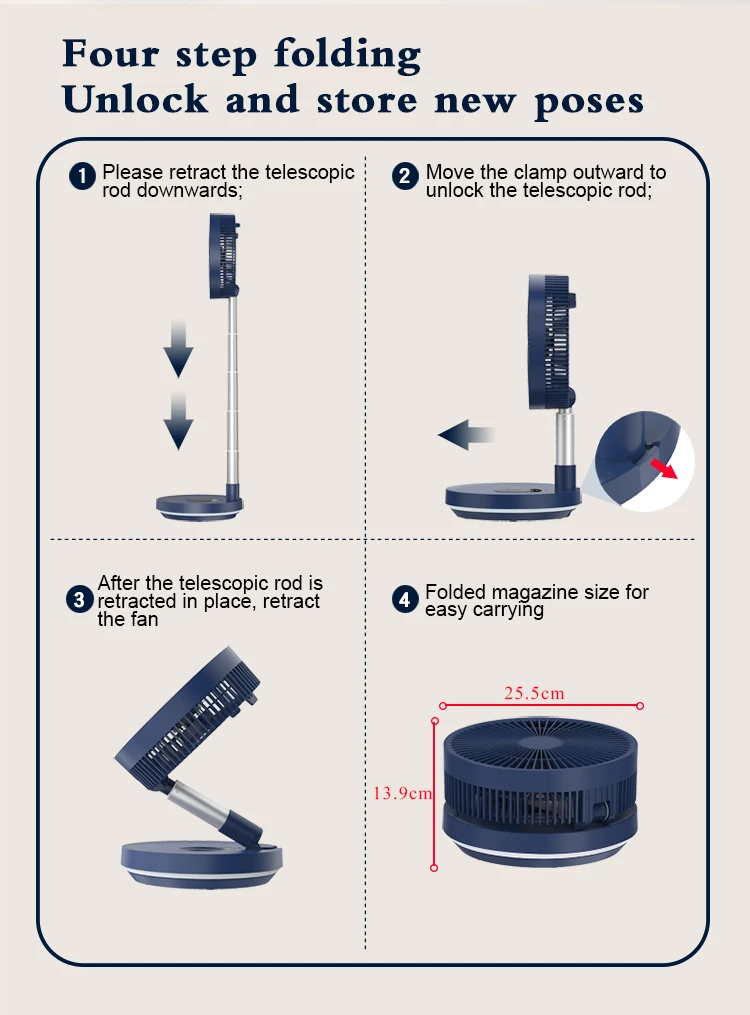 Four step folding
Unlock and store new poses

1 Please retract the telescopic rod downwards;

2 Move the clamp outward to unlock the telescopic rod;

3 After the telescopic rod is retracted in place, retract the fan

4 Folded magazine size for easy carrying

25.5cm

13.9cm